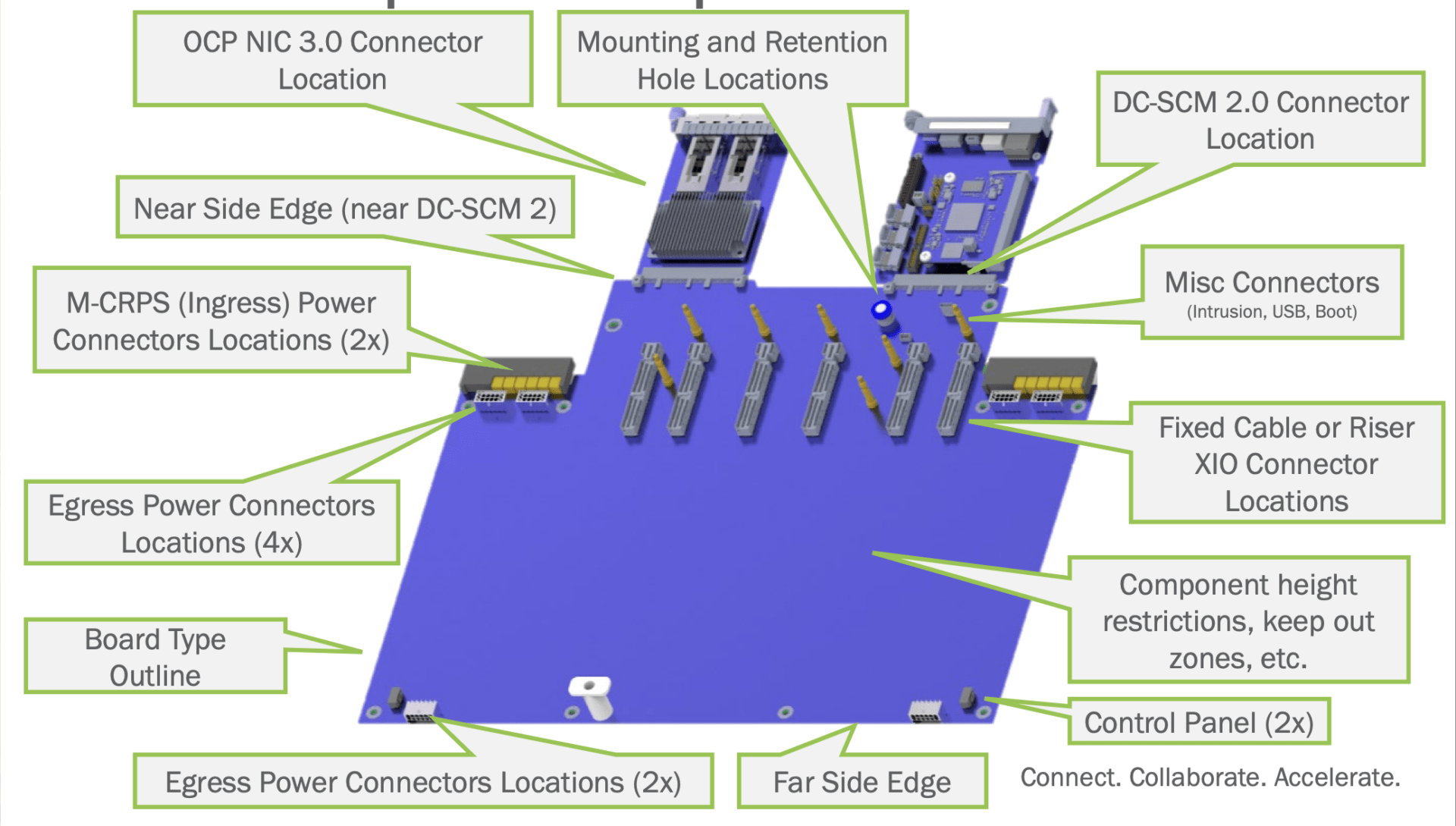 OCP NIC 3.0 Connector Location

Mounting and Retention Hole Locations

DC-SCM 2.0 Connector Location

Near Side Edge (near DC-SCM 2)

M-CRPS (Ingress) Power Connectors Locations (2x)

Misc Connectors
(Intrusion, USB, Boot)

Fixed Cable or Riser XIO Connector Locations

Egress Power Connectors Locations (4x)

Component height restrictions, keep out zones, etc.

Board Type Outline

Control Panel (2x)

Egress Power Connectors Locations (2x)

Far Side Edge

Connect. Collaborate. Accelerate.