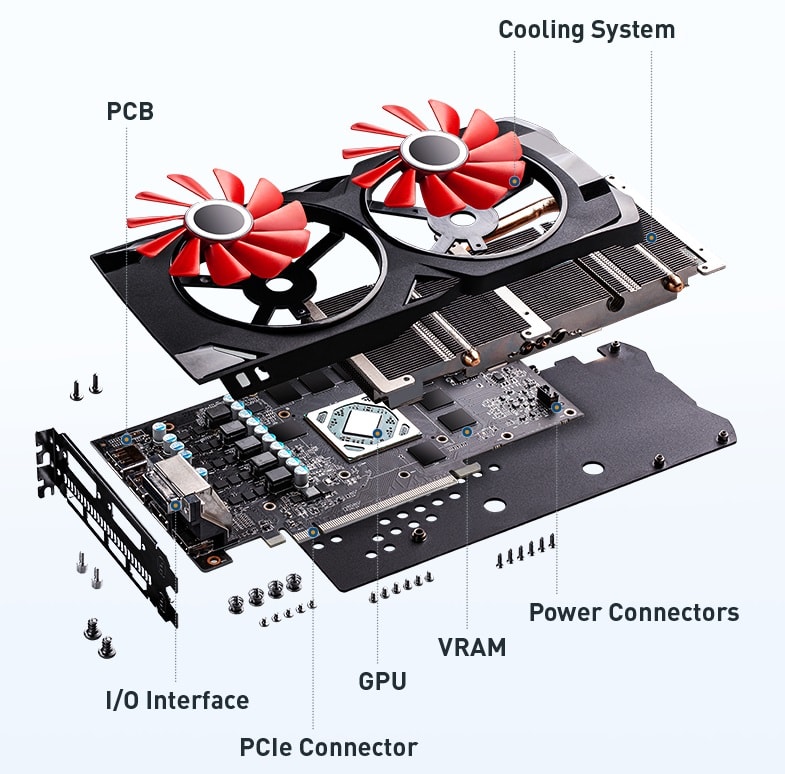 Cooling System

PCB

Power Connectors

VRAM

GPU

I/O Interface

PCIe Connector