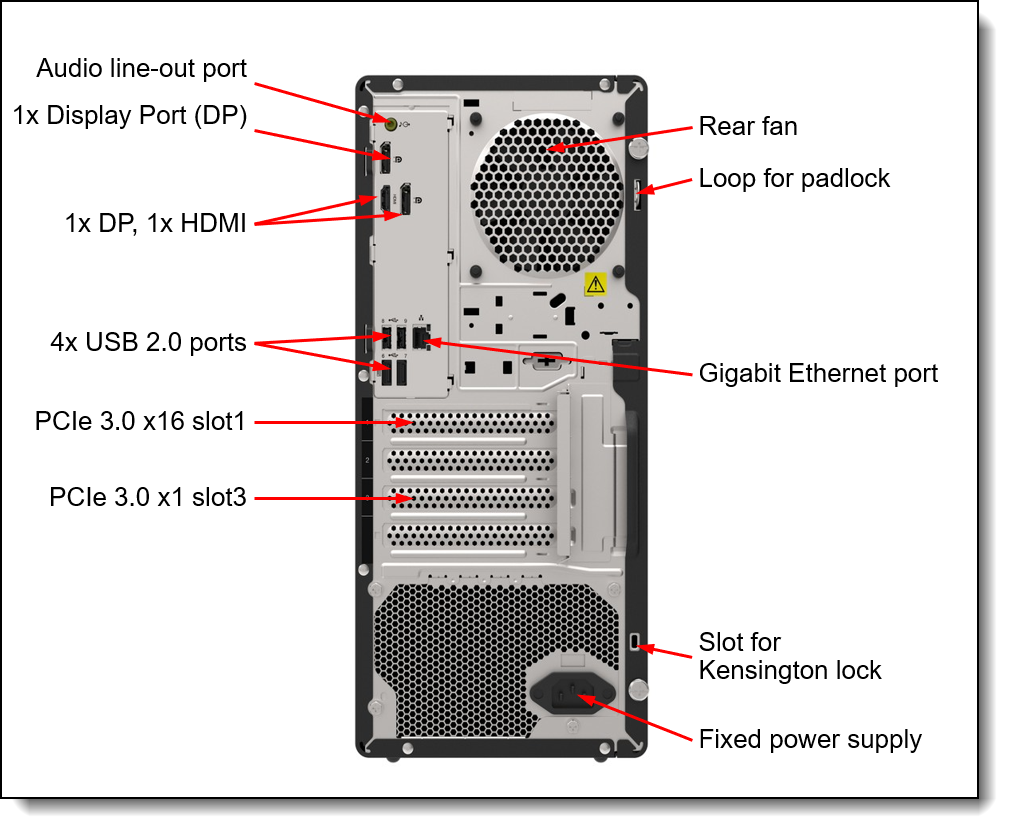 Audio line-out port

1x Display Port (DP)

1x DP, 1x HDMI

4x USB 2.0 ports

PCIe 3.0 x16 slot1

PCIe 3.0 x1 slot3

Rear fan

Loop for padlock

Gigabit Ethernet port

Slot for Kensington lock

Fixed power supply