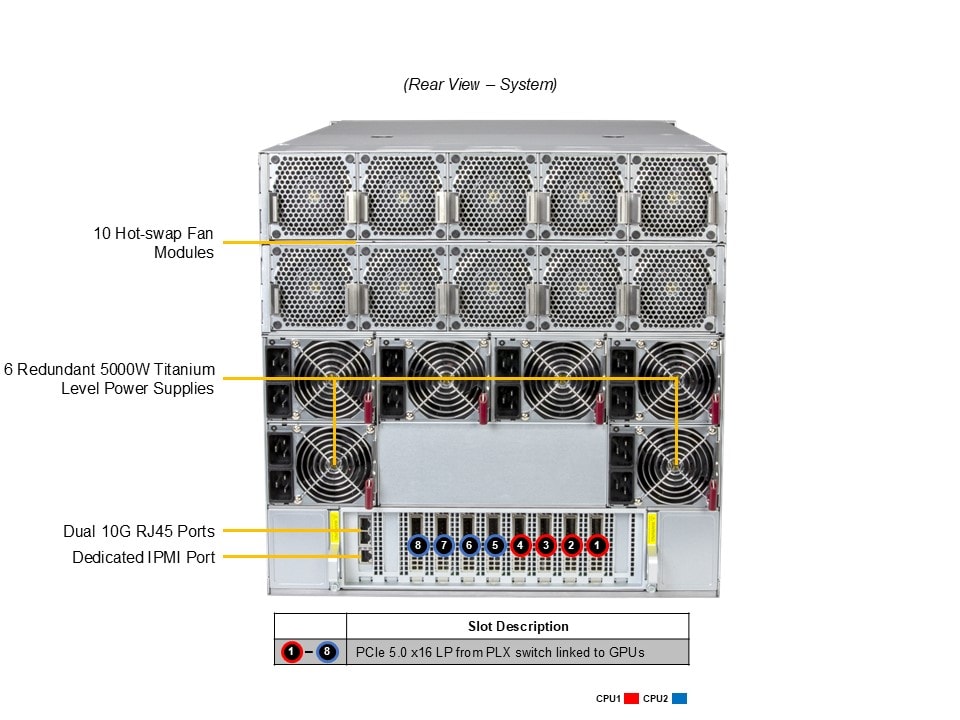 (Rear View – System)

10 Hot-swap Fan Modules

6 Redundant 5000W Titanium Level Power Supplies

Dual 10G RJ45 Ports

Dedicated IPMI Port

8 7 6 5 4 3 2 1

|  | Slot Description |
|---|---|
| 1 – 8 | PCIe 5.0 x16 LP from PLX switch linked to GPUs |

CPU1 CPU2