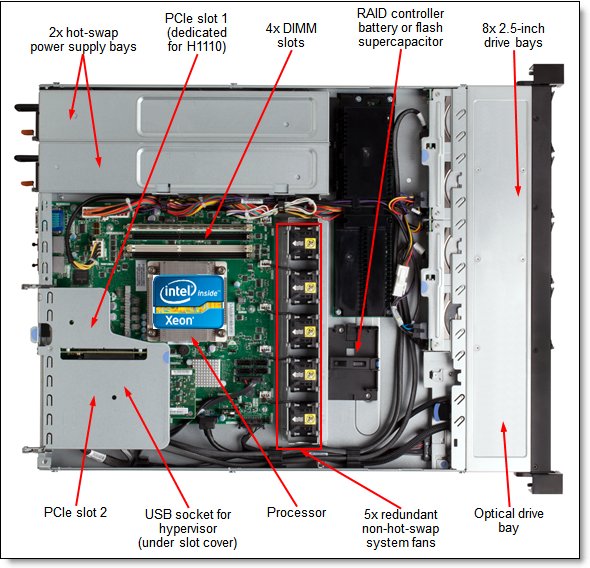 2x hot-swap power supply bays

PCIe slot 1 (dedicated for H1110)

4x DIMM slots

RAID controller battery or flash supercapacitor

8x 2.5-inch drive bays

intel inside

Xeon

PCIe slot 2

USB socket for hypervisor (under slot cover)

Processor

5x redundant non-hot-swap system fans

Optical drive bay