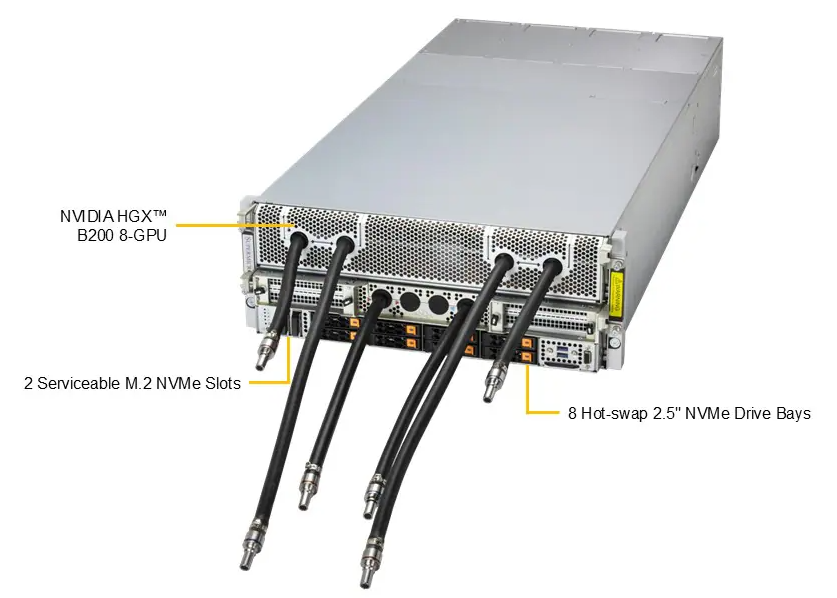 NVIDIA HGX™ B200 8-GPU

2 Serviceable M.2 NVMe Slots

8 Hot-swap 2.5" NVMe Drive Bays