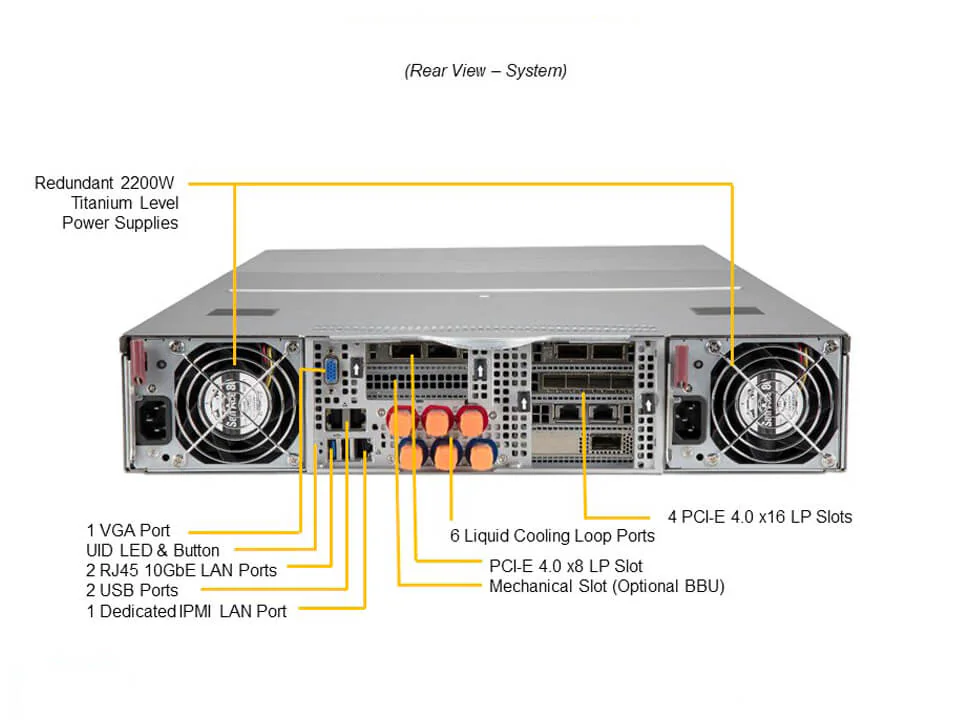 (Rear View – System)

Redundant 2200W Titanium Level Power Supplies

1 VGA Port
UID LED & Button
2 RJ45 10GbE LAN Ports
2 USB Ports
1 Dedicated IPMI LAN Port

6 Liquid Cooling Loop Ports

PCI-E 4.0 x8 LP Slot
Mechanical Slot (Optional BBU)

4 PCI-E 4.0 x16 LP Slots