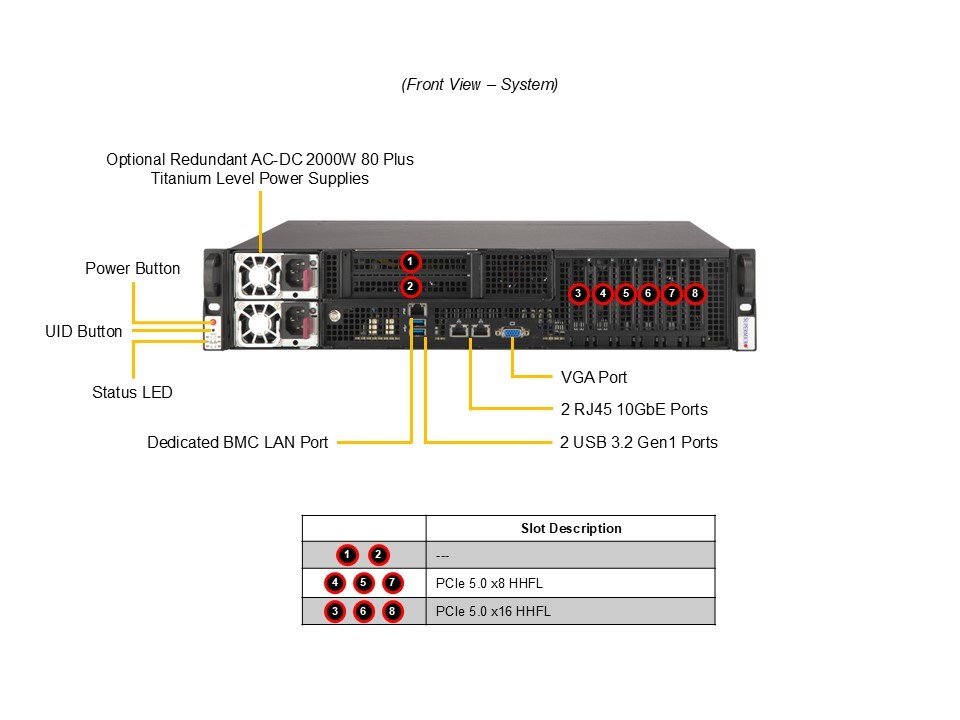 (Front View – System)

Optional Redundant AC-DC 2000W 80 Plus Titanium Level Power Supplies

Power Button

UID Button

Status LED

Dedicated BMC LAN Port

1
2
3 4 5 6 7 8

VGA Port

2 RJ45 10GbE Ports

2 USB 3.2 Gen1 Ports

|  | Slot Description |
|---|---|
| 1 2 | --- |
| 4 5 7 | PCIe 5.0 x8 HHFL |
| 3 6 8 | PCIe 5.0 x16 HHFL |