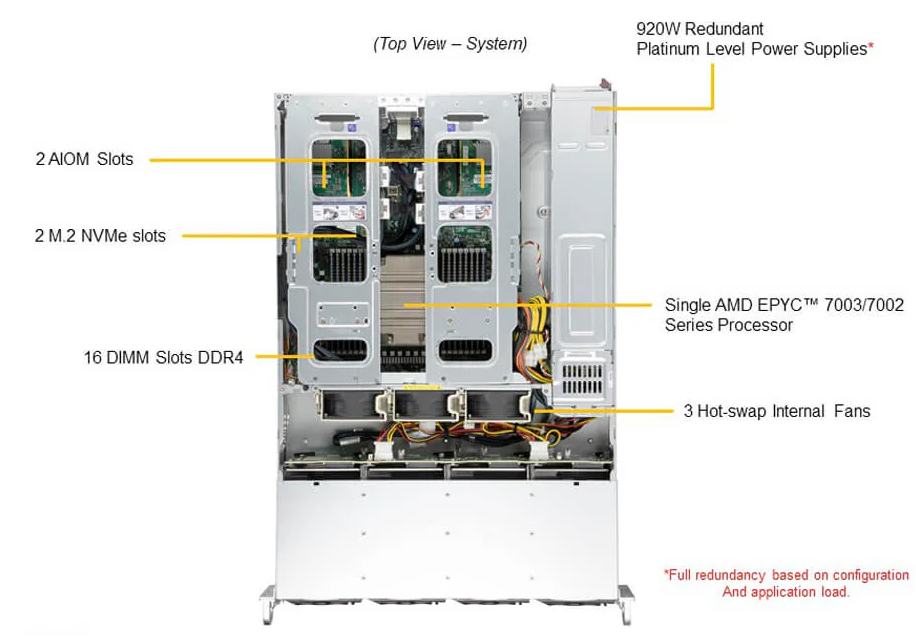 (Top View – System)

920W Redundant
Platinum Level Power Supplies*

2 AIOM Slots

2 M.2 NVMe slots

Single AMD EPYC™ 7003/7002
Series Processor

16 DIMM Slots DDR4

3 Hot-swap Internal Fans

*Full redundancy based on configuration
And application load.