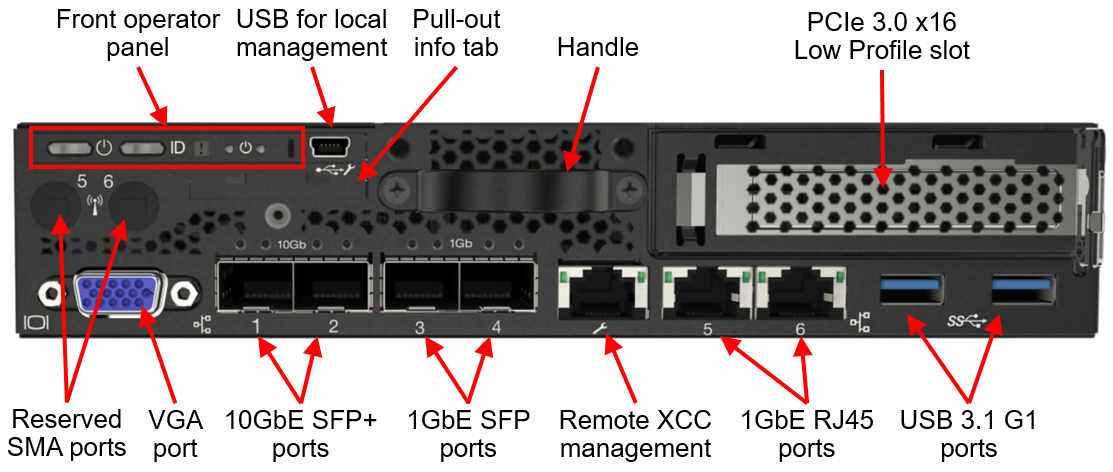 Front operator panel

USB for local management

Pull-out info tab

Handle

PCIe 3.0 x16 Low Profile slot

ID

5 6

10Gb

1Gb

1 2 3 4

5 6

Reserved SMA ports

VGA port

10GbE SFP+ ports

1GbE SFP ports

Remote XCC management

1GbE RJ45 ports

USB 3.1 G1 ports