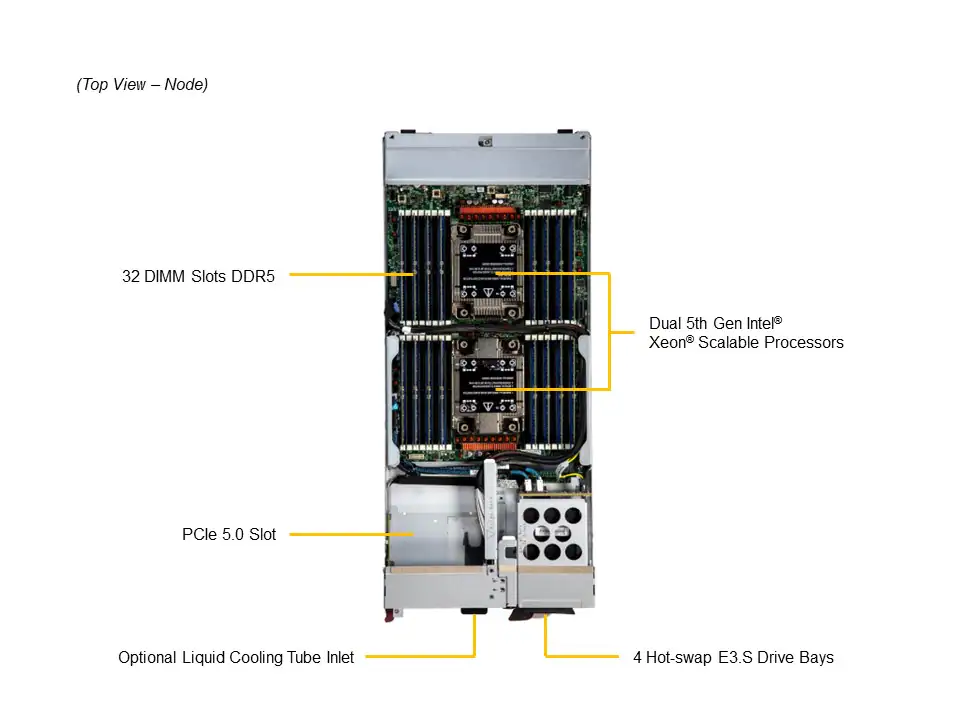 (Top View – Node)

32 DIMM Slots DDR5

Dual 5th Gen Intel®
Xeon® Scalable Processors

PCIe 5.0 Slot

Optional Liquid Cooling Tube Inlet

4 Hot-swap E3.S Drive Bays