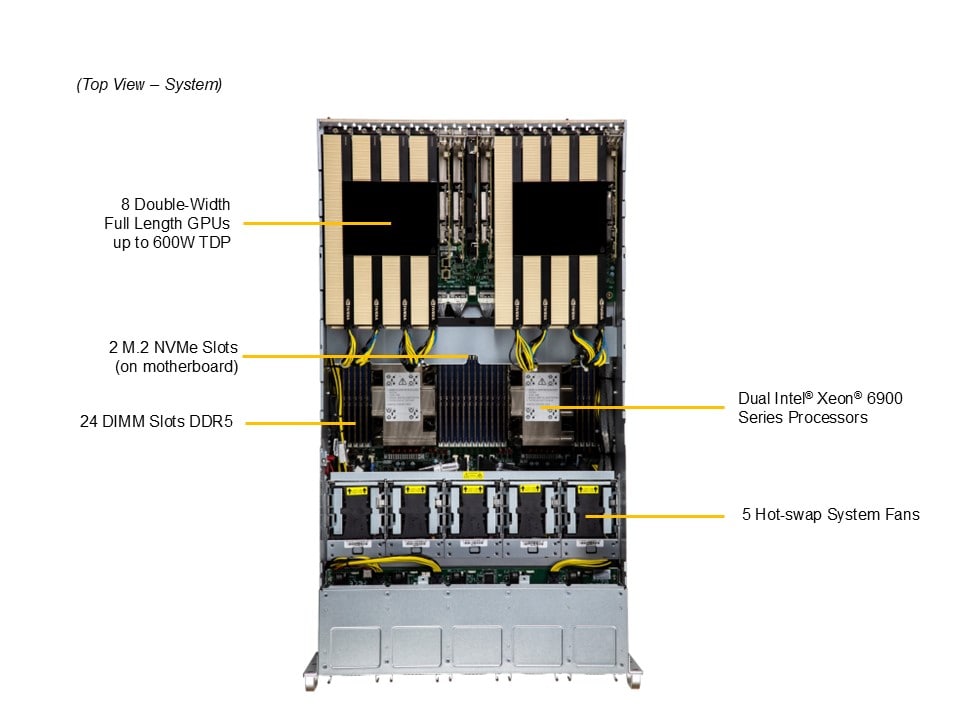 (Top View – System)

8 Double-Width Full Length GPUs up to 600W TDP

2 M.2 NVMe Slots (on motherboard)

24 DIMM Slots DDR5

Dual Intel® Xeon® 6900 Series Processors

5 Hot-swap System Fans