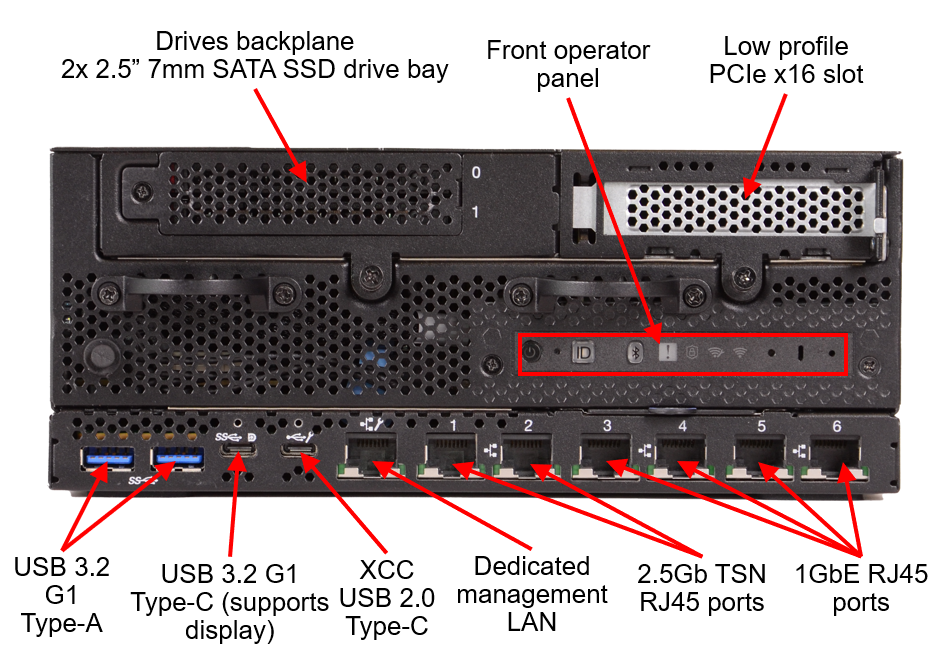 Drives backplane
2x 2.5” 7mm SATA SSD drive bay

Front operator panel

Low profile PCIe x16 slot

0
1

ID

1 2 3 4 5 6

USB 3.2 G1 Type-A

USB 3.2 G1 Type-C (supports display)

XCC USB 2.0 Type-C

Dedicated management LAN

2.5Gb TSN RJ45 ports

1GbE RJ45 ports