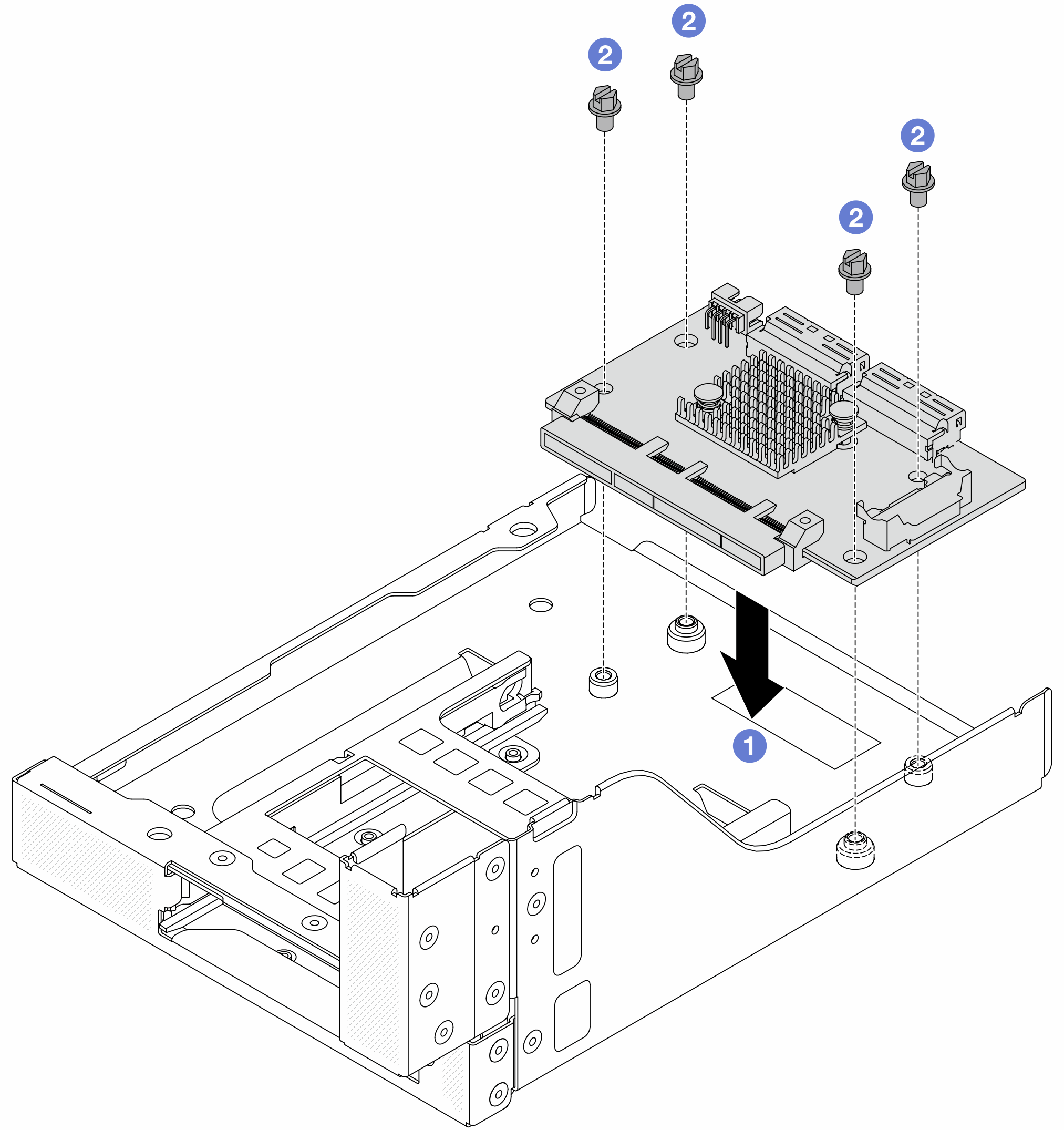 2
2
2
2
1