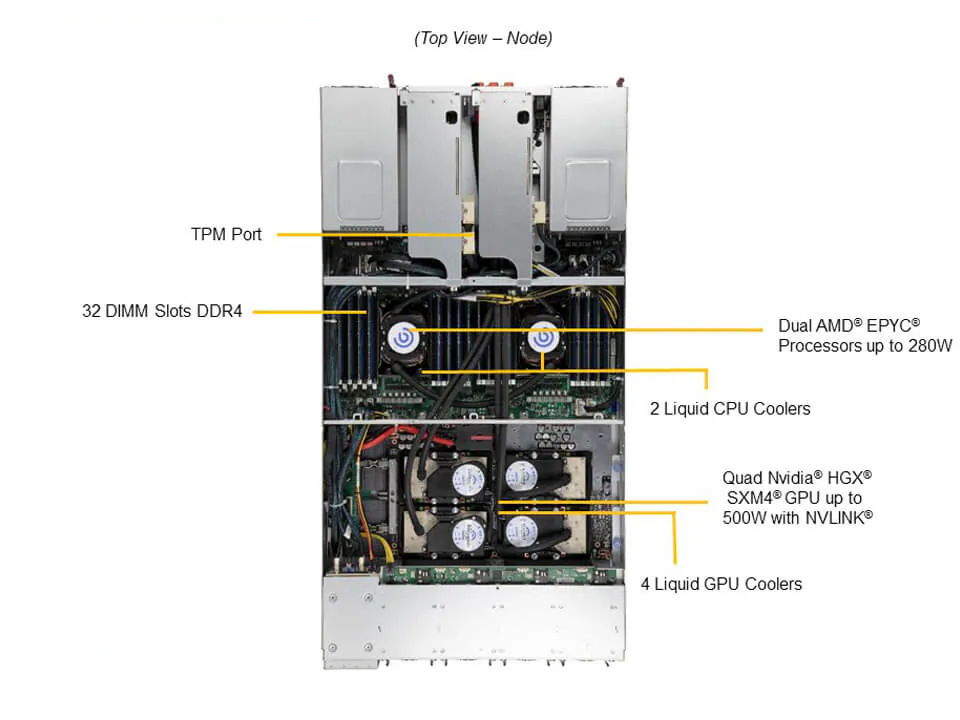 (Top View – Node)

TPM Port

32 DIMM Slots DDR4

Dual AMD® EPYC® Processors up to 280W

2 Liquid CPU Coolers

Quad Nvidia® HGX® SXM4® GPU up to 500W with NVLINK®

4 Liquid GPU Coolers