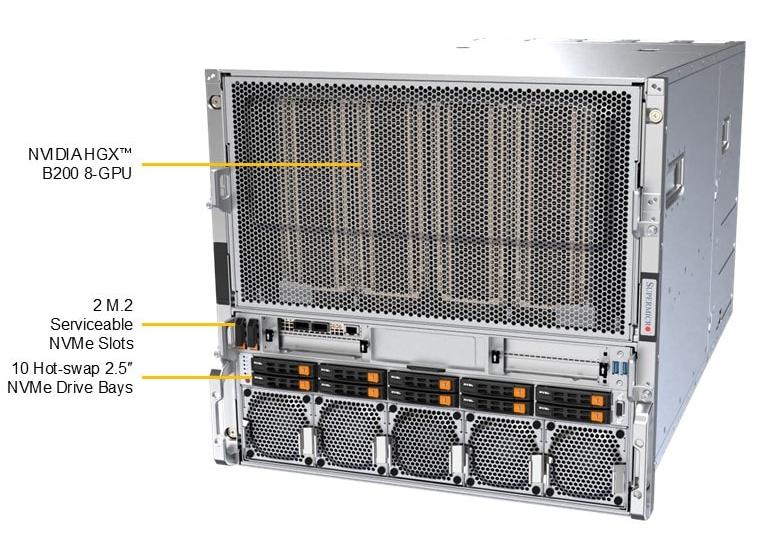 NVIDIA HGX™ B200 8-GPU

2 M.2 Serviceable NVMe Slots

10 Hot-swap 2.5″ NVMe Drive Bays

SUPERMICRO