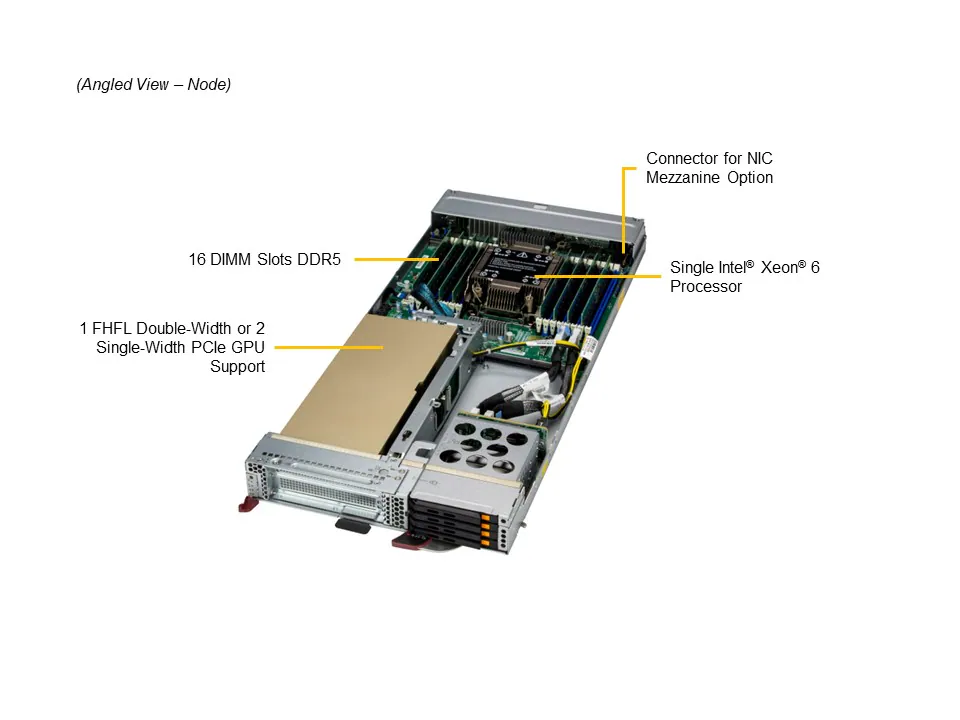 (Angled View – Node)

Connector for NIC Mezzanine Option

16 DIMM Slots DDR5

Single Intel® Xeon® 6 Processor

1 FHFL Double-Width or 2 Single-Width PCIe GPU Support