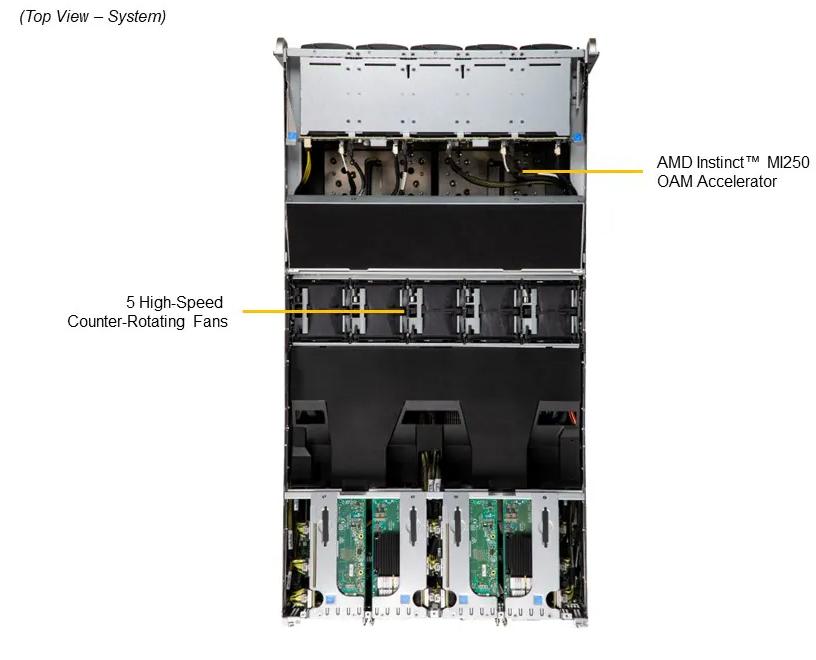 (Top View – System)

AMD Instinct™ MI250 OAM Accelerator

5 High-Speed Counter-Rotating Fans