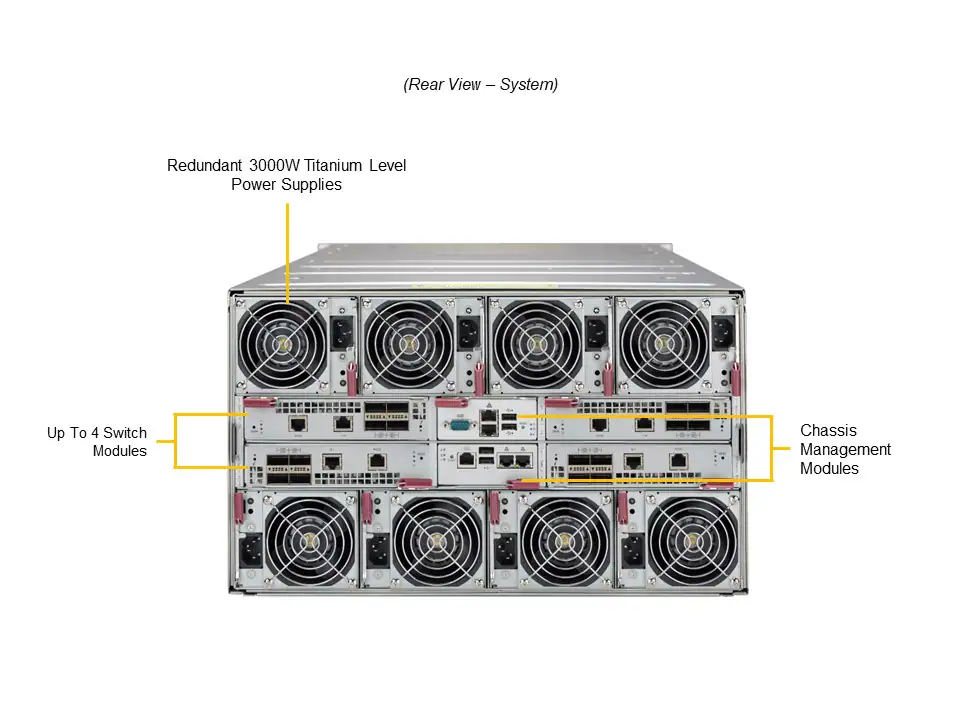 (Rear View – System)

Redundant 3000W Titanium Level Power Supplies

Up To 4 Switch Modules

Chassis Management Modules