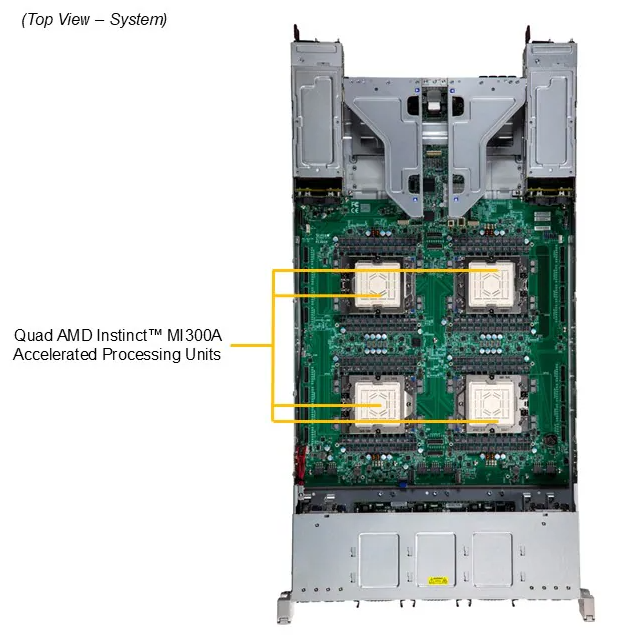 (Top View – System)

Quad AMD Instinct™ MI300A Accelerated Processing Units