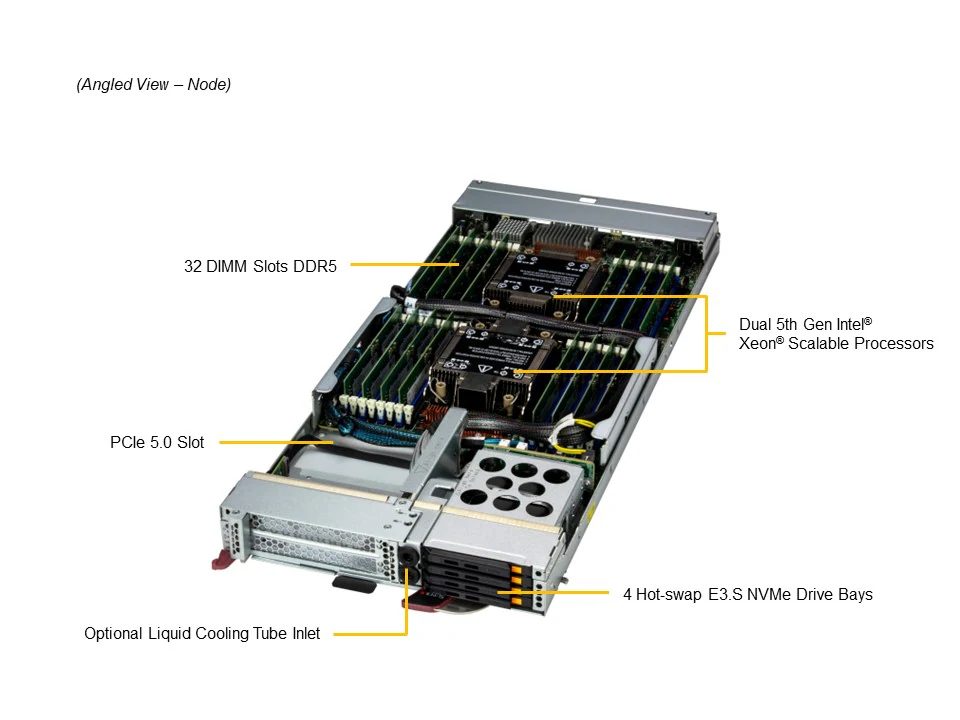 (Angled View – Node)

32 DIMM Slots DDR5

Dual 5th Gen Intel® Xeon® Scalable Processors

PCIe 5.0 Slot

4 Hot-swap E3.S NVMe Drive Bays

Optional Liquid Cooling Tube Inlet