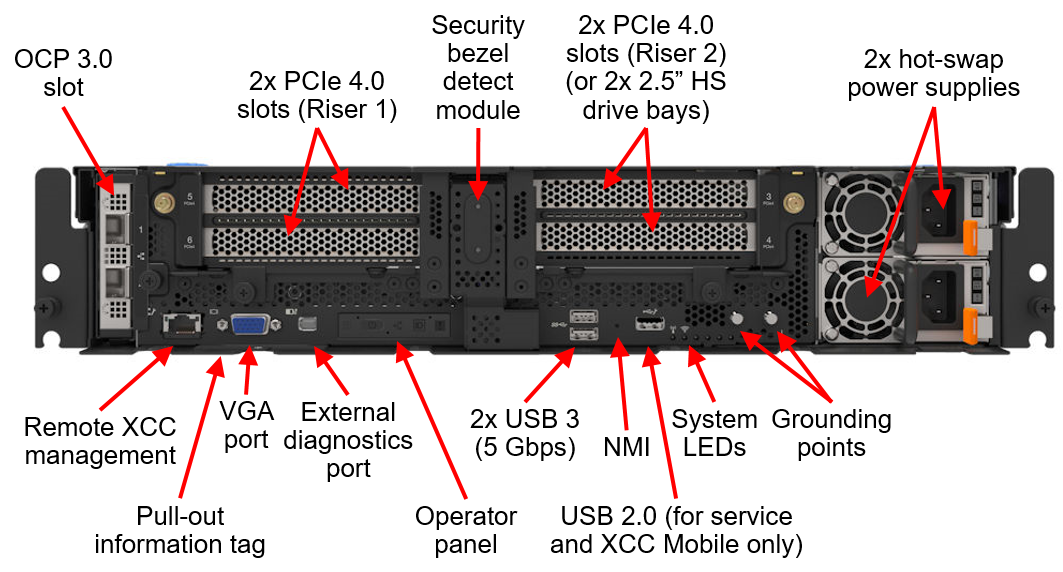 OCP 3.0 slot

2x PCIe 4.0 slots (Riser 1)

Security bezel detect module

2x PCIe 4.0 slots (Riser 2) (or 2x 2.5” HS drive bays)

2x hot-swap power supplies

5
6
1
3
4

Remote XCC management

VGA port

External diagnostics port

2x USB 3 (5 Gbps)

NMI

System LEDs

Grounding points

Pull-out information tag

Operator panel

USB 2.0 (for service and XCC Mobile only)